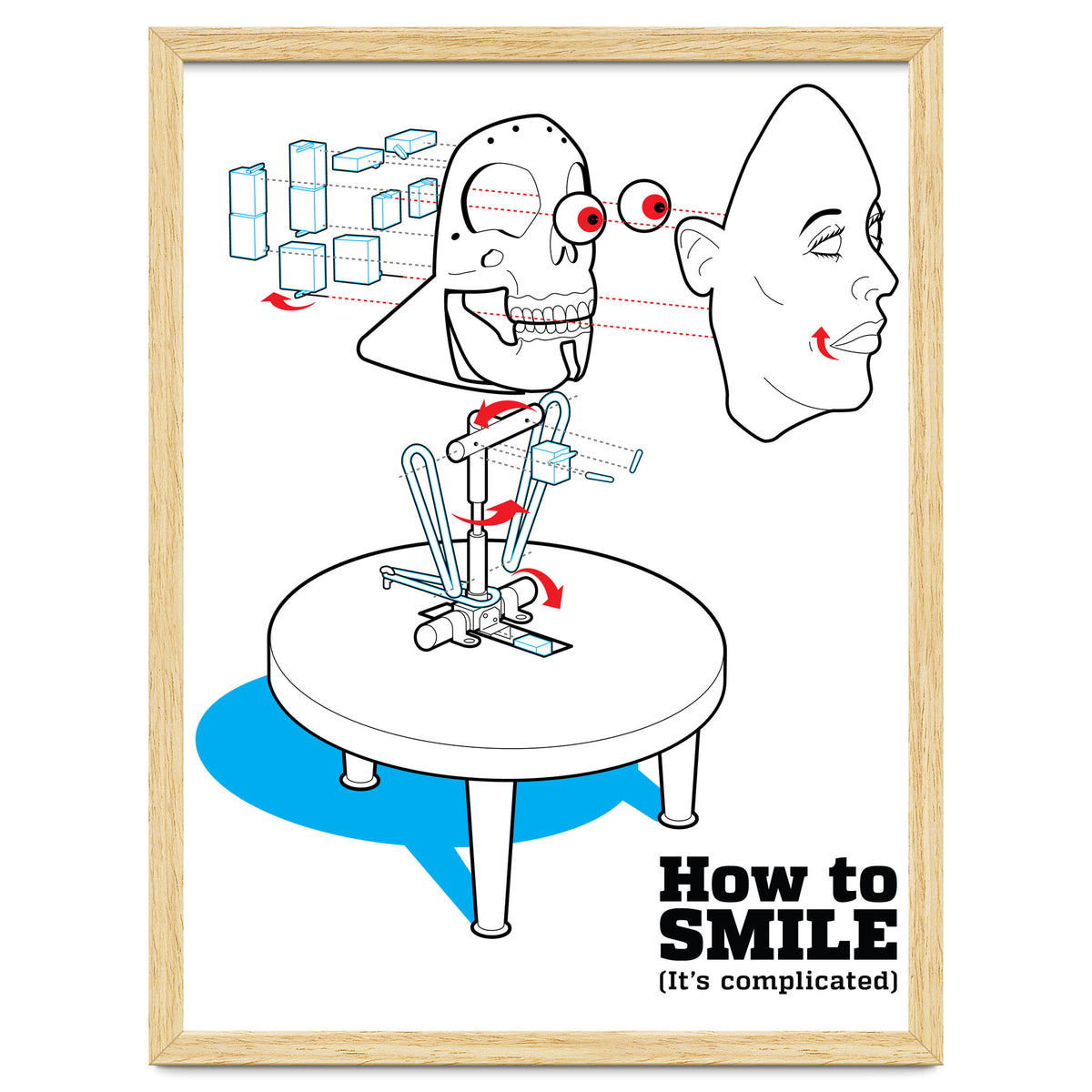 How to SMILE
(It's complicated)