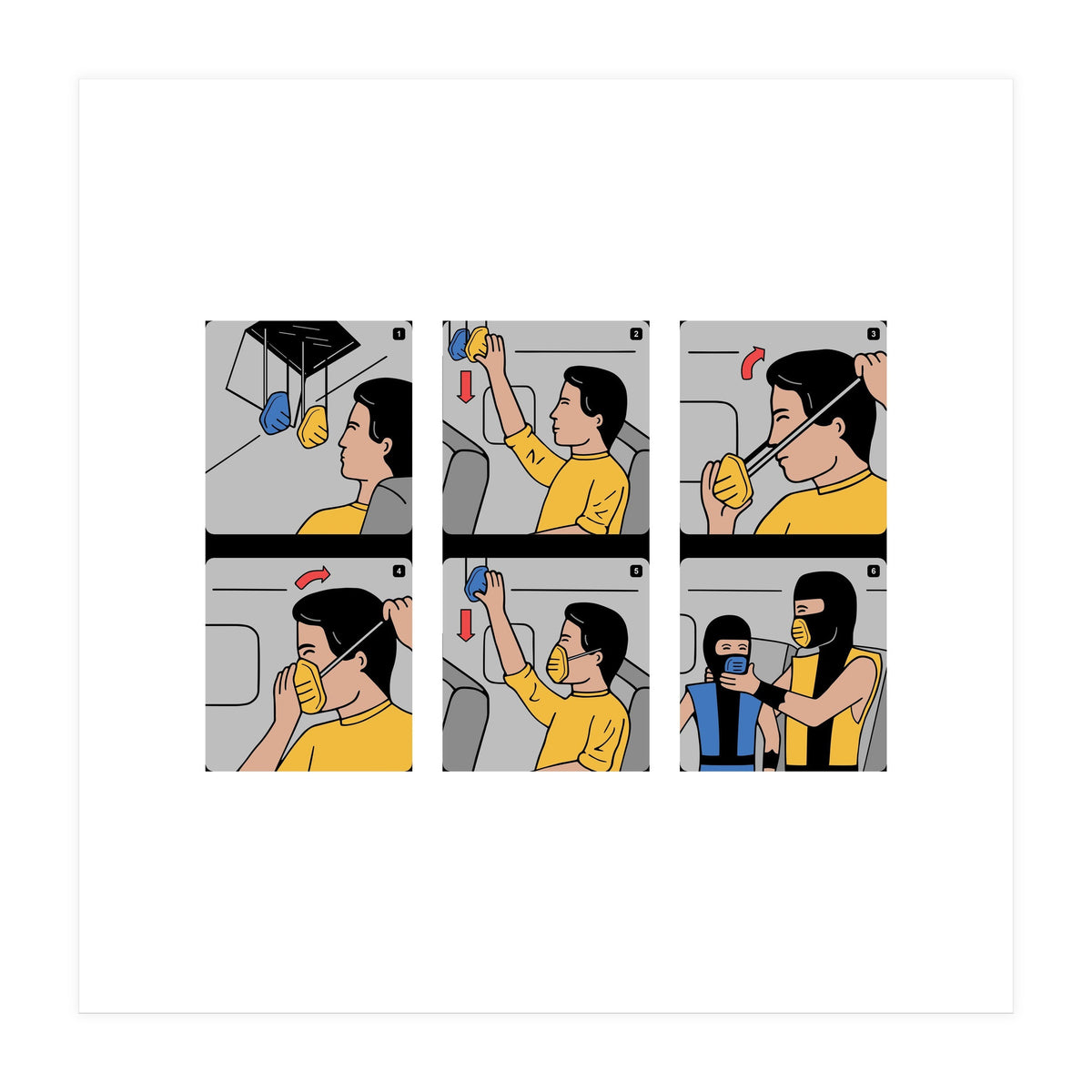 1
2
3
4
5
6