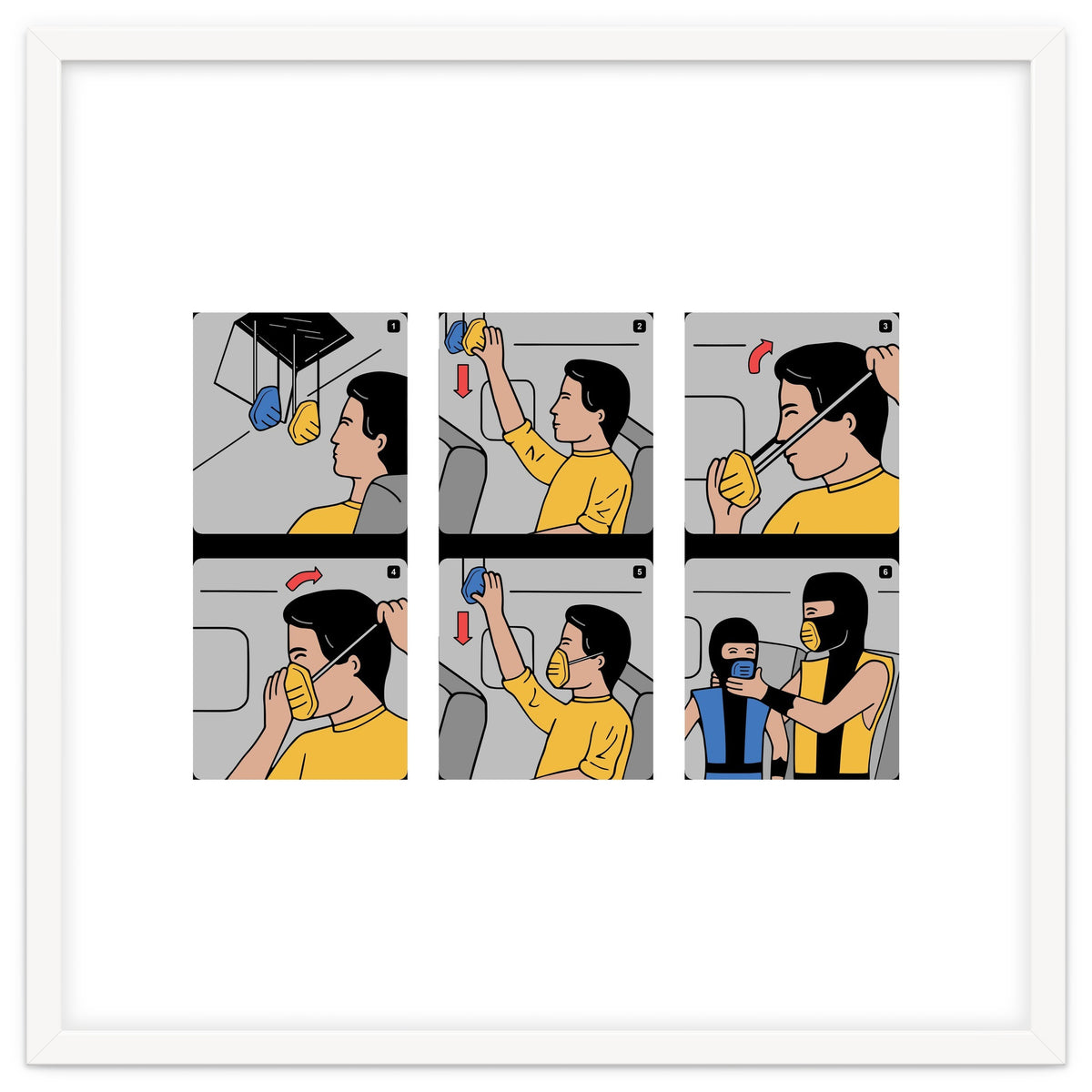 1
2
3
4
5
6