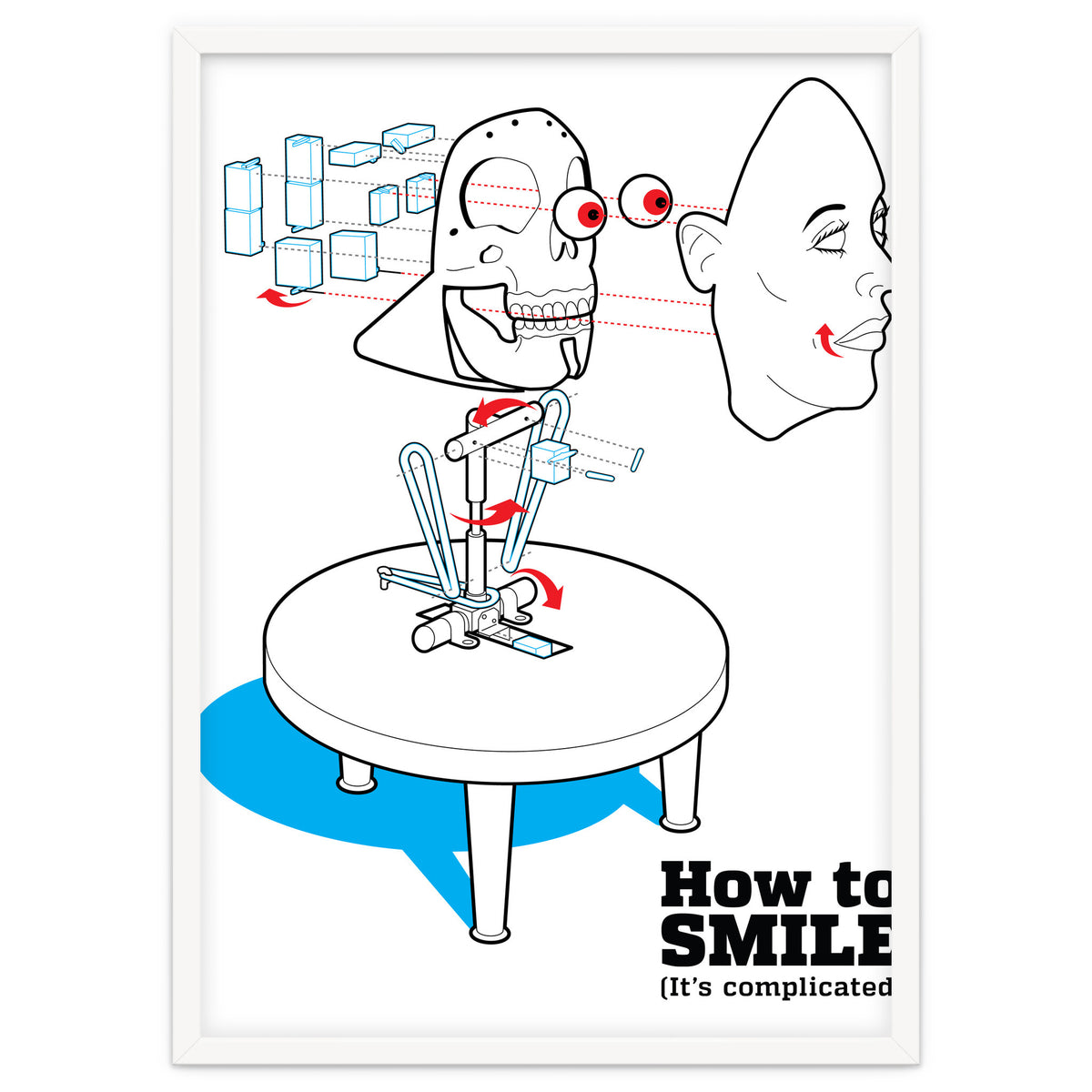 How to SMILE
(It's complicated