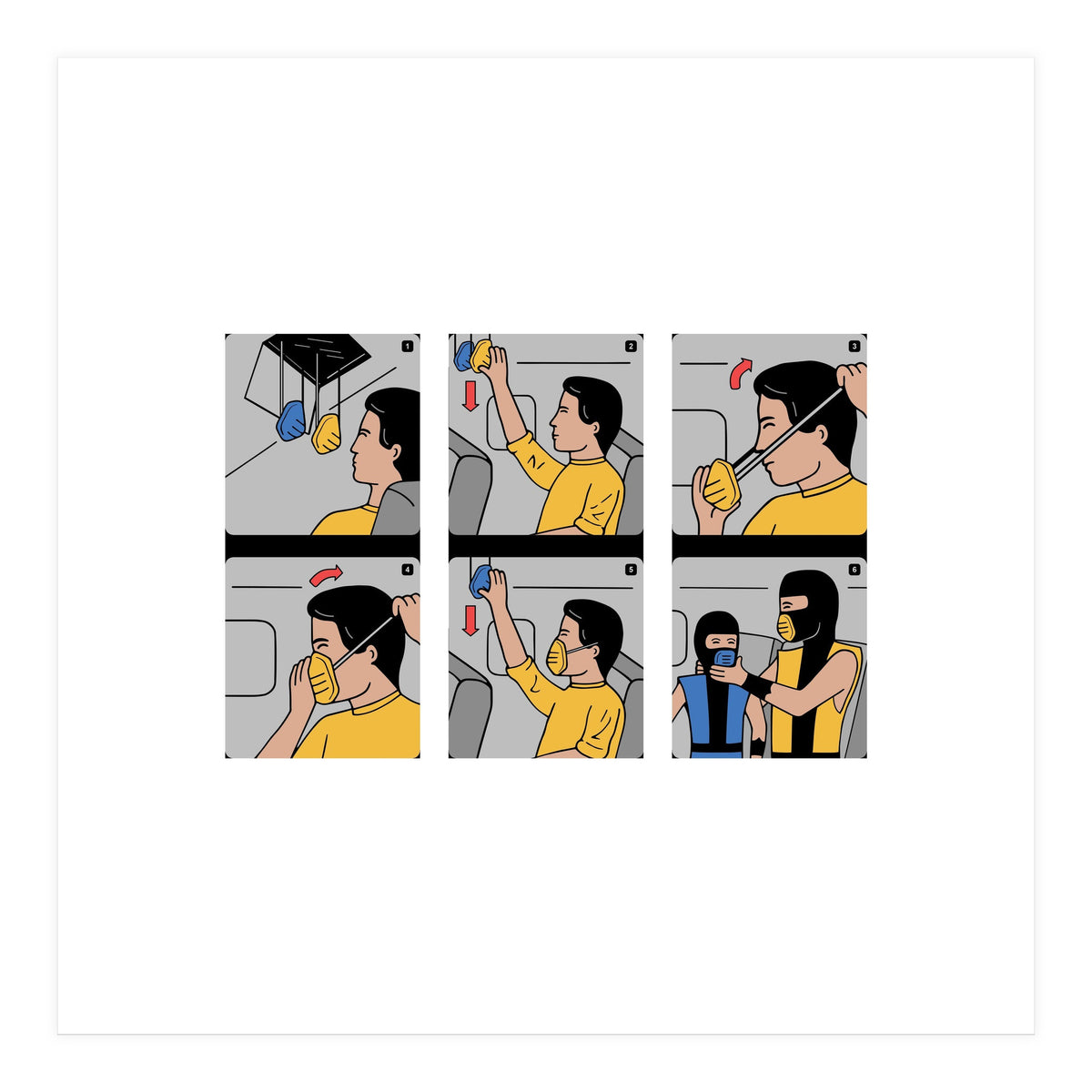 1

2

3

4

5

6