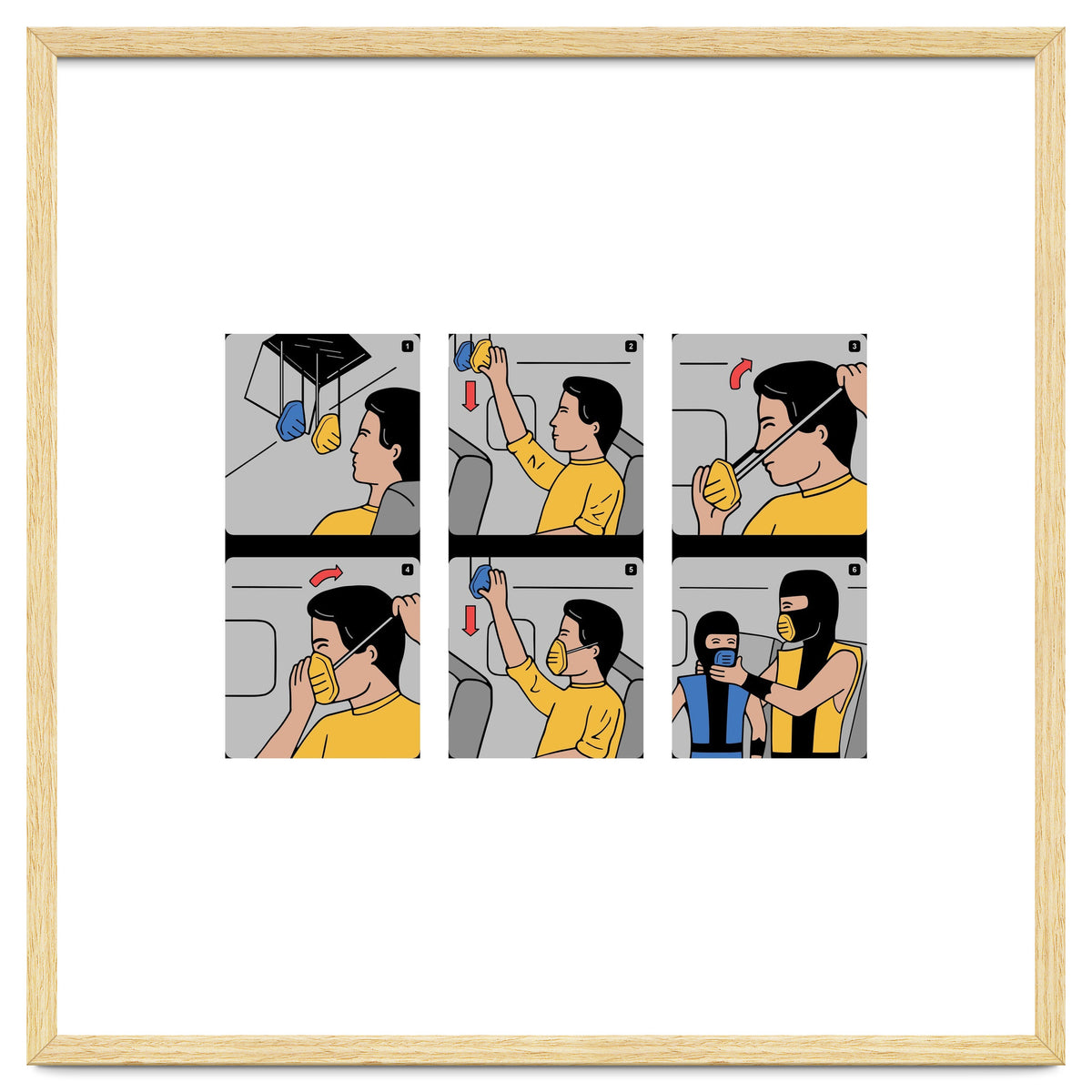 1
2
3
4
5
6